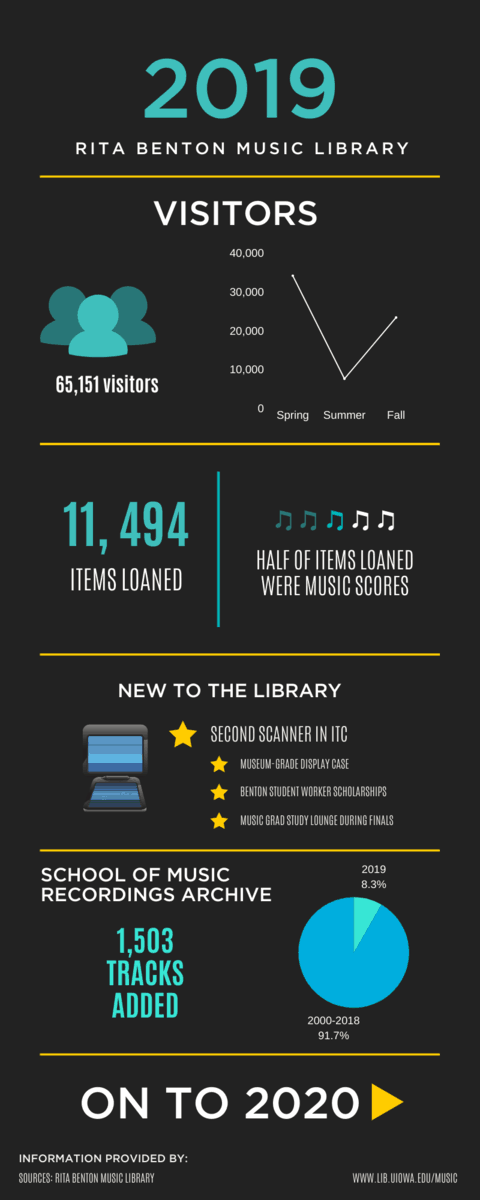 2019

RITA BENTON MUSIC LIBRARY

VISITORS

65,151 visitors

40,000
30,000
20,000
10,000
0
Spring Summer Fall

11, 494
ITEMS LOANED

HALF OF ITEMS LOANED WERE MUSIC SCORES

NEW TO THE LIBRARY

SECOND SCANNER IN ITC
MUSEUM-GRADE DISPLAY CASE
BENTON STUDENT WORKER SCHOLARSHIPS
MUSIC GRAD STUDY LOUNGE DURING FINALS

SCHOOL OF MUSIC RECORDINGS ARCHIVE

1,503 TRACKS ADDED

2019
8.3%

2000-2018
91.7%

ON TO 2020

INFORMATION PROVIDED BY:
SOURCES: RITA BENTON MUSIC LIBRARY

WWW.LIB.UIOWA.EDU/MUSIC