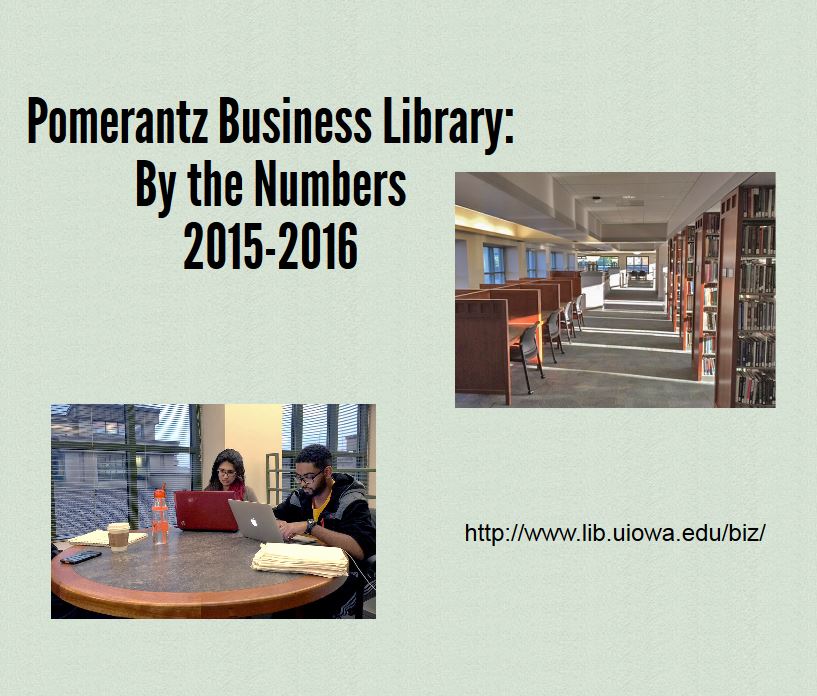 Pomerantz Business Library:
By the Numbers
2015-2016

http://www.lib.uiowa.edu/biz/